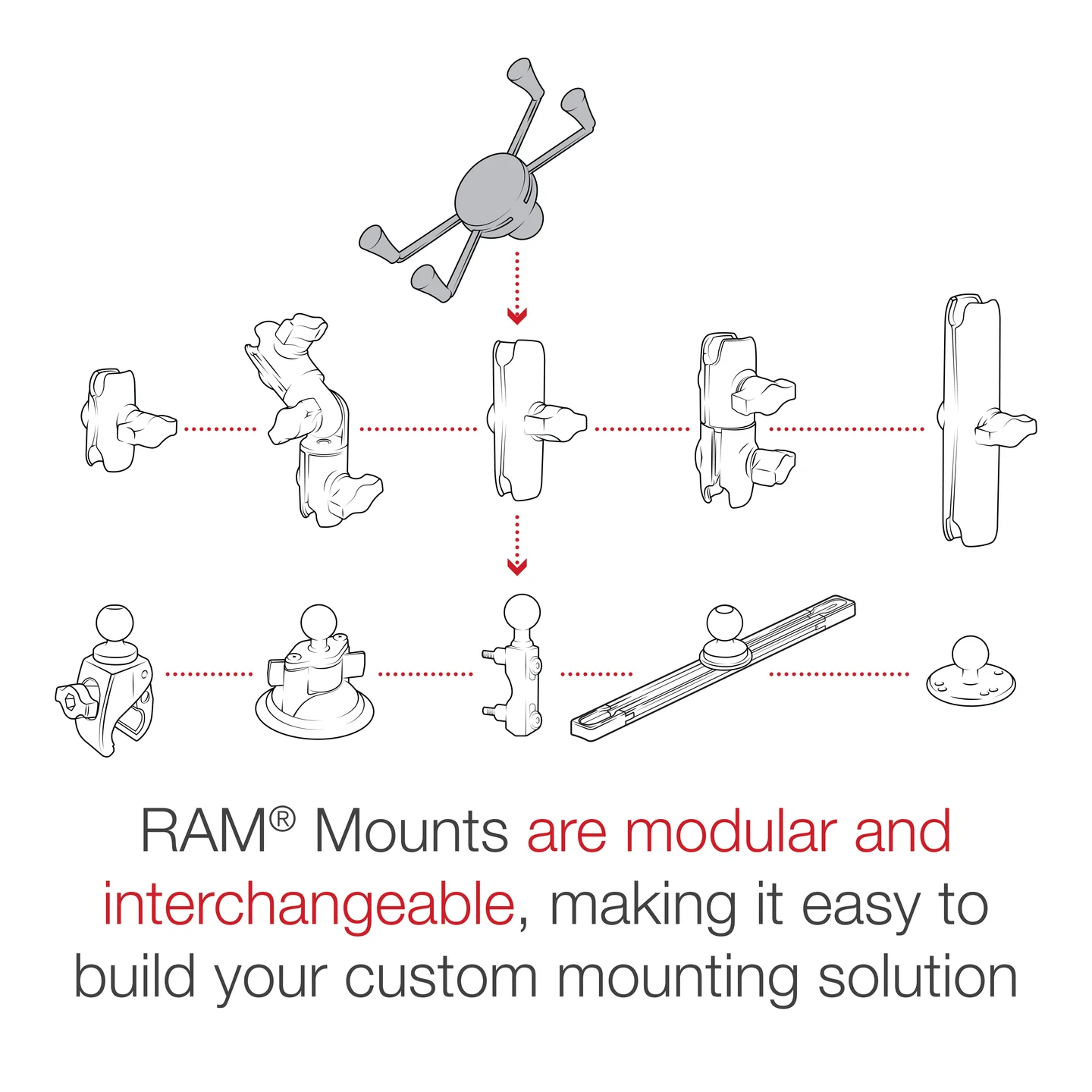 RAM® Mounts are modular and interchangeable, making it easy to build your custom mounting solution